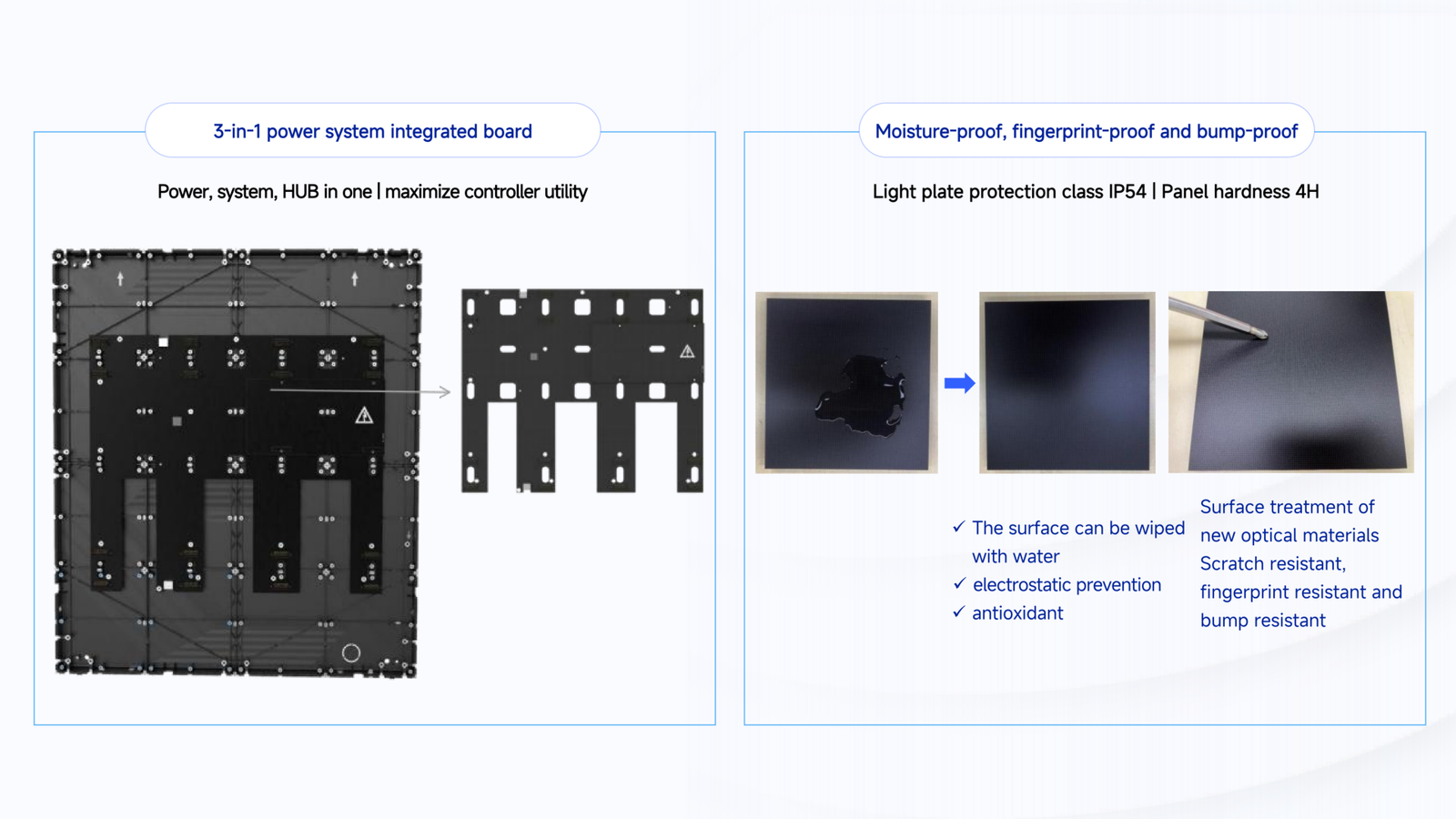 3-in-1 power system integrated board

Power, system, HUB in one | maximize controller utility

Moisture-proof, fingerprint-proof and bump-proof

Light plate protection class IP54 | Panel hardness 4H

✓ The surface can be wiped with water
✓ electrostatic prevention
✓ antioxidant

Surface treatment of new optical materials Scratch resistant, fingerprint resistant and bump resistant