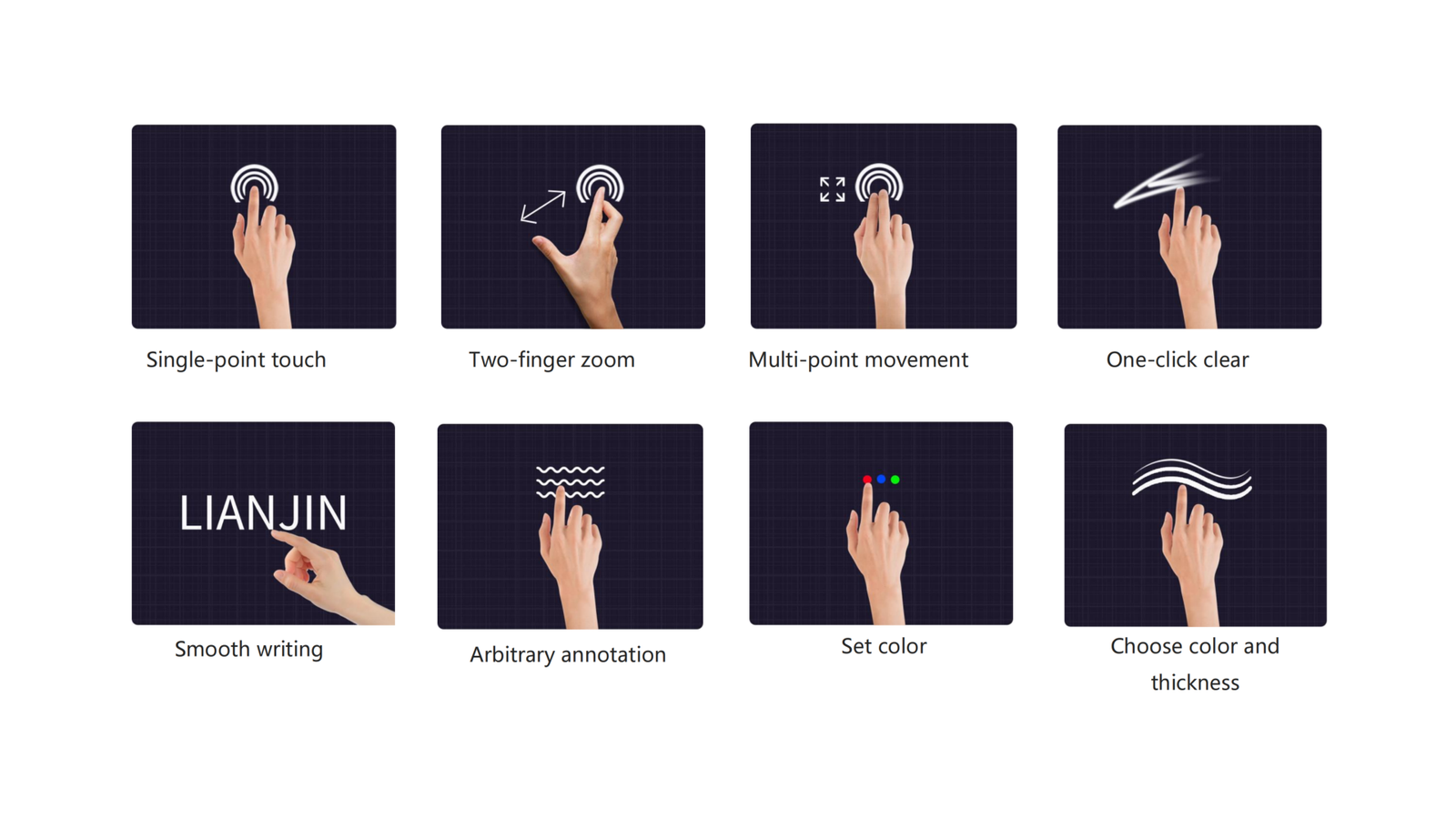 Single-point touch

Two-finger zoom

Multi-point movement

One-click clear

LIANJIN

Smooth writing

Arbitrary annotation

Set color

Choose color and thickness